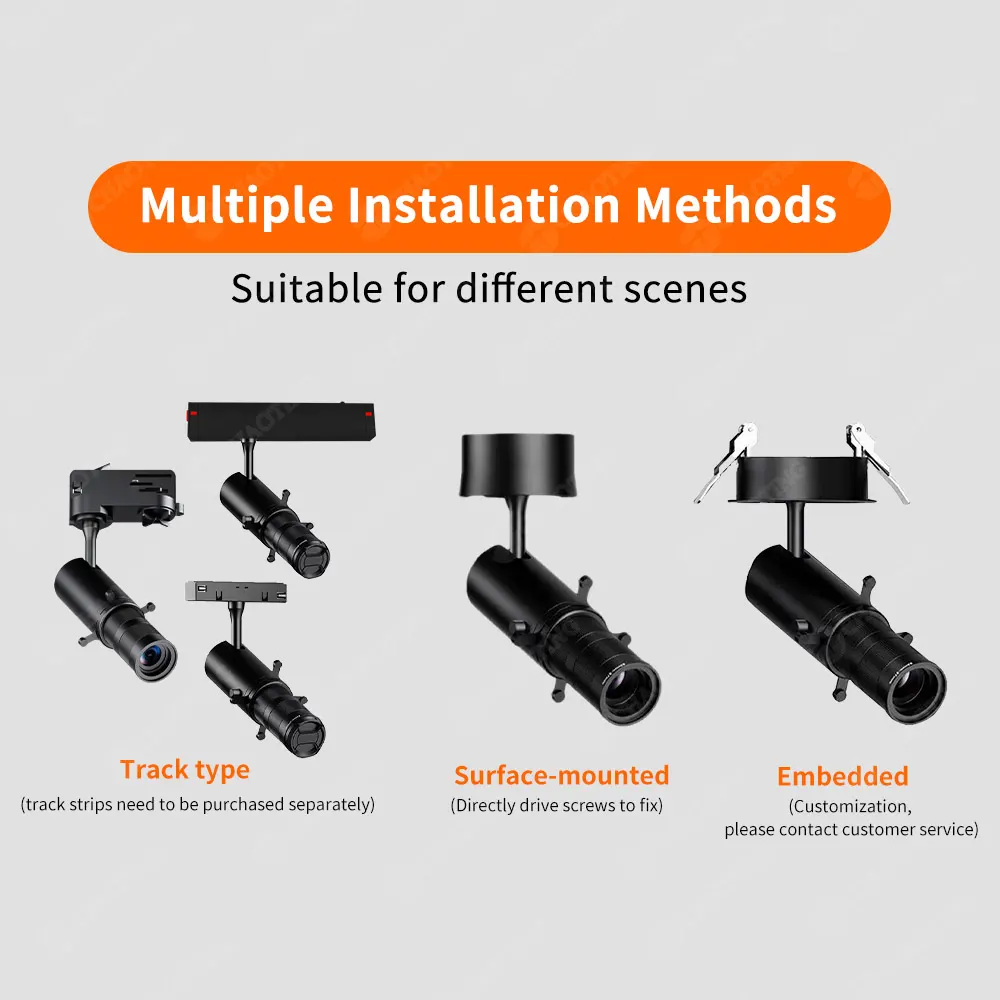 Multiple Installation Methods

Suitable for different scenes

Track type
(track strips need to be purchased separately)

Surface-mounted
(Directly drive screws to fix)

Embedded
(Customization,
please contact customer service)